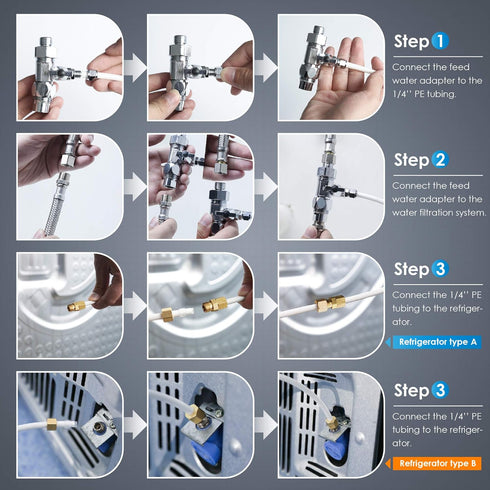 Step 1

Connect the feed water adapter to the 1/4'' PE tubing.

Step 2

Connect the feed water adapter to the water filtration system.

Step 3

Connect the 1/4'' PE tubing to the refrigerator.

Refrigerator type A

Step 3

Connect the 1/4'' PE tubing to the refrigerator.

Refrigerator type B