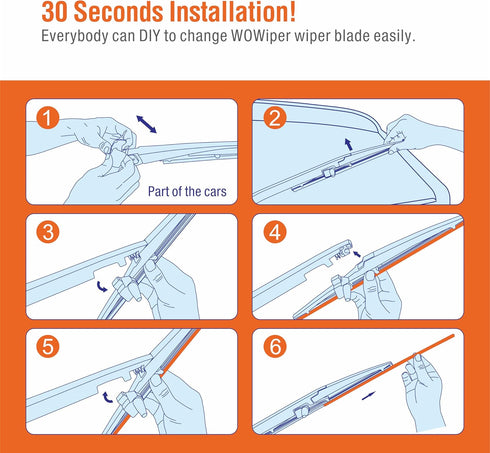 30 Seconds Installation!
Everybody can DIY to change WOWiper wiper blade easily.

1

Part of the cars

2

3

4

5

6