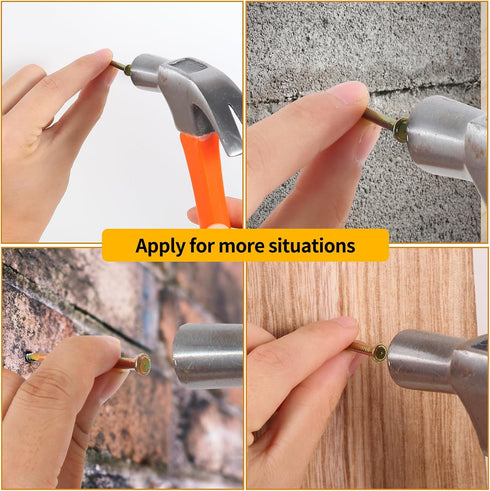 Apply for more situations