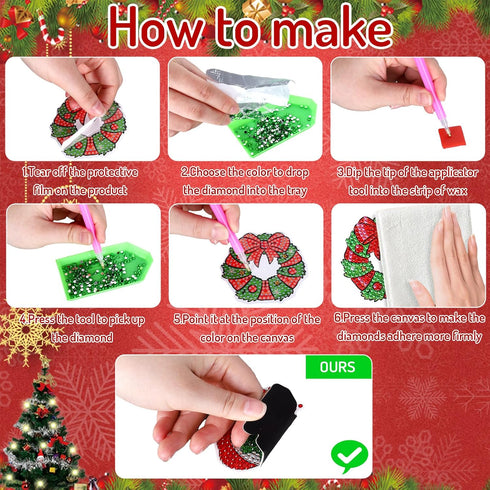 How to make

1.Tear off the protective film on the product

2.Choose the color to drop the diamond into the tray

3.Dip the tip of the applicator tool into the strip of wax

4.Press the tool to pick up the diamond

5.Point it at the position of the color on the canvas

6.Press the canvas to make the diamonds adhere more firmly

OURS