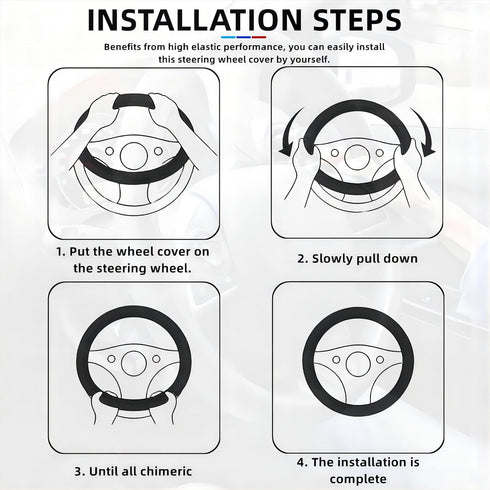 INSTALLATION STEPS

Benefits from high elastic performance, you can easily install this steering wheel cover by yourself.

1. Put the wheel cover on the steering wheel.

2. Slowly pull down

3. Until all chimeric

4. The installation is complete