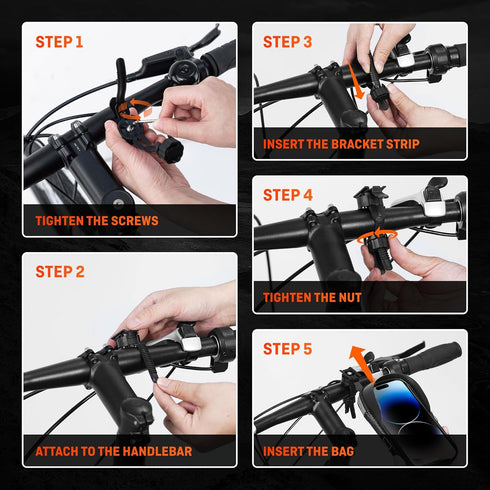 STEP 1

TIGHTEN THE SCREWS

STEP 2

ATTACH TO THE HANDLEBAR

STEP 3

INSERT THE BRACKET STRIP

STEP 4

TIGHTEN THE NUT

STEP 5

INSERT THE BAG