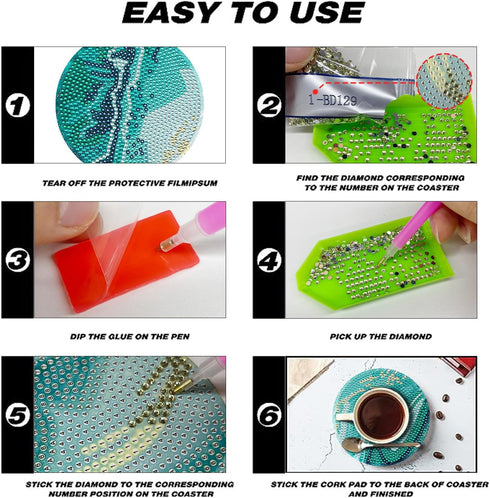 EASY TO USE

1

TEAR OFF THE PROTECTIVE FILMIPSUM

2

1-BD129

FIND THE DIAMOND CORRESPONDING TO THE NUMBER ON THE COASTER

3

DIP THE GLUE ON THE PEN

4

PICK UP THE DIAMOND

5

STICK THE DIAMOND TO THE CORRESPONDING NUMBER POSITION ON THE COASTER

6

STICK THE CORK PAD TO THE BACK OF COASTER AND FINISHED