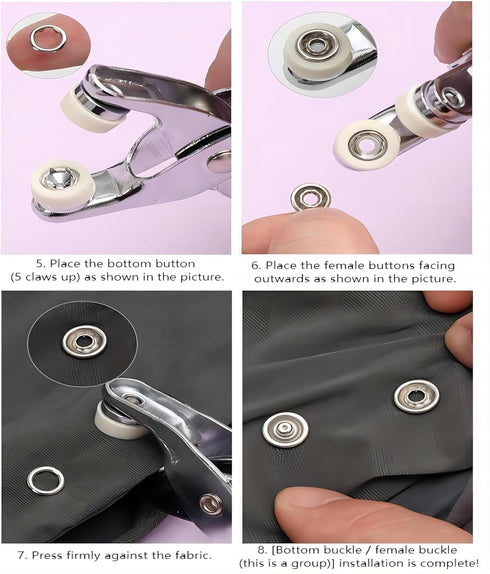 5. Place the bottom button (5 claws up) as shown in the picture.

6. Place the female buttons facing outwards as shown in the picture.

7. Press firmly against the fabric.

8. [Bottom buckle / female buckle (this is a group)] installation is complete!