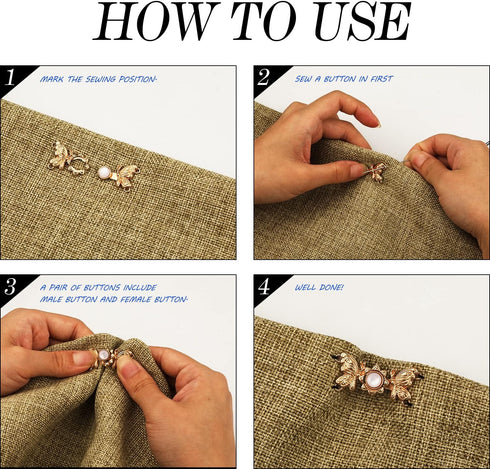 HOW TO USE

1 MARK THE SEWING POSITION.

2 SEW A BUTTON IN FIRST

3 A PAIR OF BUTTONS INCLUDE MALE BUTTON AND FEMALE BUTTON.

4 WELL DONE!