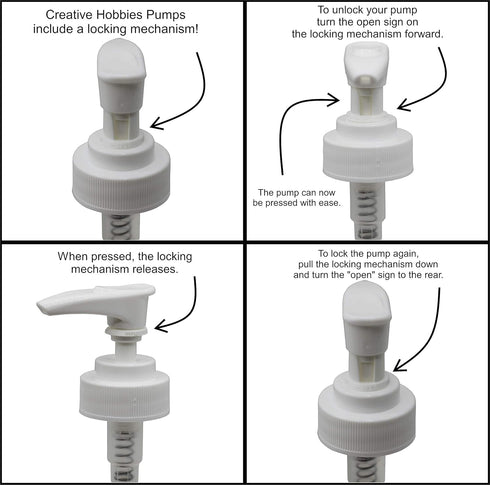 Creative Hobbies Pumps include a locking mechanism!

To unlock your pump turn the open sign on the locking mechanism forward.

The pump can now be pressed with ease.

When pressed, the locking mechanism releases.

To lock the pump again, pull the locking mechanism down and turn the "open" sign to the rear.