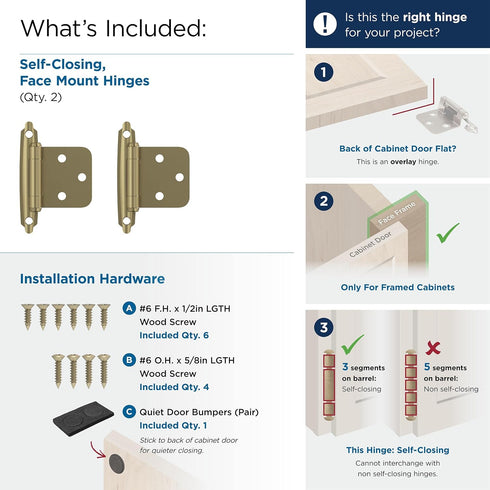 What's Included:

Self-Closing, Face Mount Hinges
(Qty. 2)

Installation Hardware

A #6 F.H. x 1/2in LGTH Wood Screw
Included Qty. 6

B #6 O.H. x 5/8in LGTH Wood Screw
Included Qty. 4

C Quiet Door Bumpers (Pair)
Included Qty. 1

Stick to back of cabinet door for quieter closing.

! Is this the right hinge for your project?

1

Back of Cabinet Door Flat?
This is an overlay hinge.

2

Face Frame
Cabinet Door

Only For Framed Cabinets

3

3 segments on barrel:
Self-closing

5 segments on barrel:
Non self-closing

This Hinge: Self-Closing
Cannot interchange with non self-closing hinges.