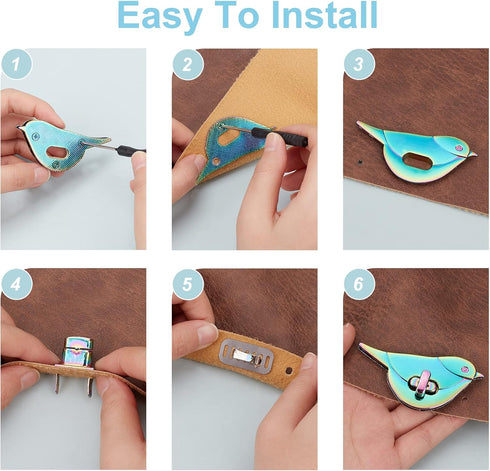 Easy To Install

1

2

3

4

5

6