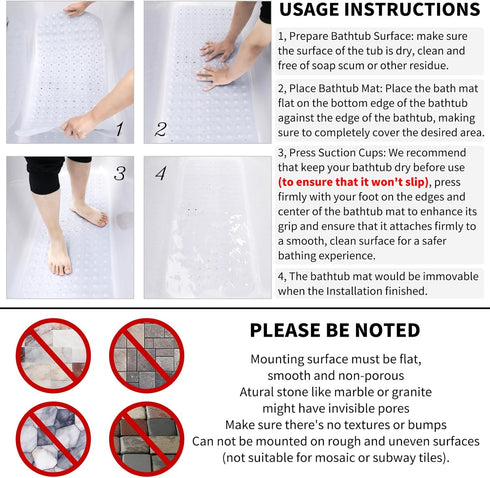 1

2

3

4

USAGE INSTRUCTIONS

1, Prepare Bathtub Surface: make sure the surface of the tub is dry, clean and free of soap scum or other residue.

2, Place Bathtub Mat: Place the bath mat flat on the bottom edge of the bathtub against the edge of the bathtub, making sure to completely cover the desired area.

3, Press Suction Cups: We recommend that keep your bathtub dry before use (to ensure that it won't slip), press firmly with your foot on the edges and center of the bathtub mat to enhance its grip and ensure that it attaches firmly to a smooth, clean surface for a safer bathing experience.

4, The bathtub mat would be immovable when the Installation finished.

PLEASE BE NOTED

Mounting surface must be flat, smooth and non-porous
Atural stone like marble or granite might have invisible pores
Make sure there's no textures or bumps
Can not be mounted on rough and uneven surfaces (not suitable for mosaic or subway tiles).