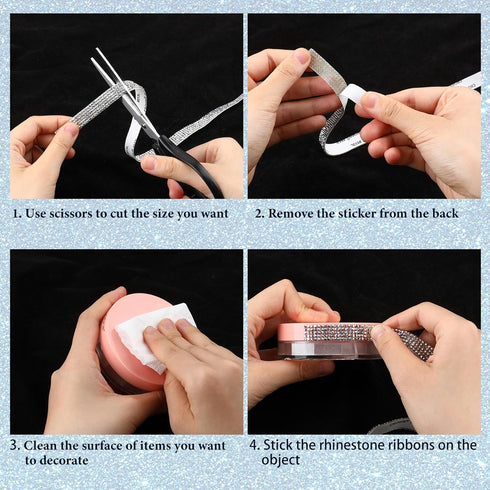 1. Use scissors to cut the size you want

2. Remove the sticker from the back

3. Clean the surface of items you want to decorate

4. Stick the rhinestone ribbons on the object