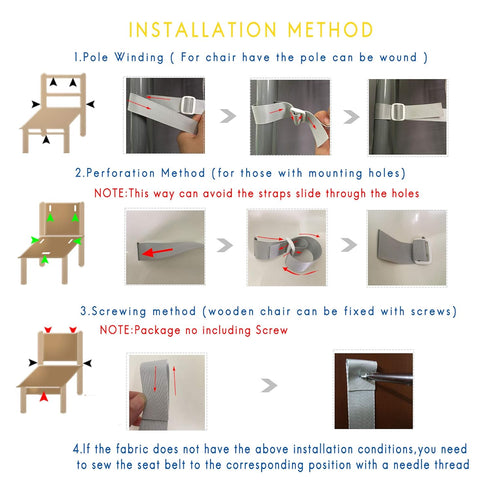 INSTALLATION METHOD

1.Pole Winding ( For chair have the pole can be wound )

2.Perforation Method (for those with mounting holes)

NOTE:This way can avoid the straps slide through the holes

3.Screwing method (wooden chair can be fixed with screws)

NOTE:Package no including Screw

4.If the fabric does not have the above installation conditions,you need to sew the seat belt to the corresponding position with a needle thread