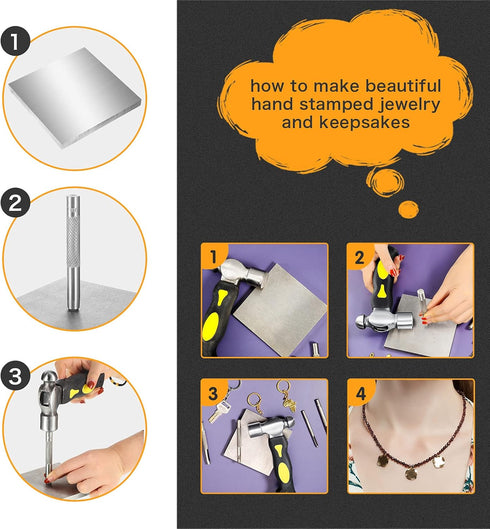 1

2

3

how to make beautiful hand stamped jewelry and keepsakes

1

2

3

4