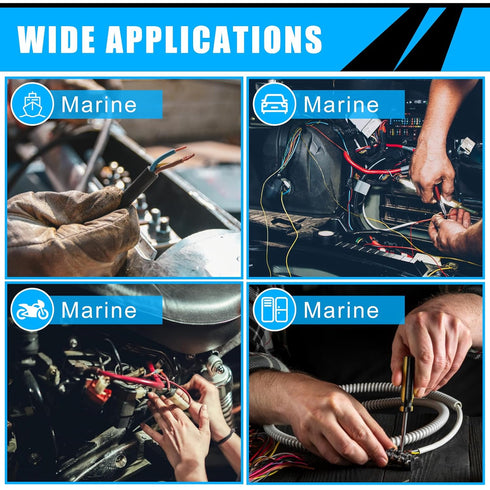 WIDE APPLICATIONS

Marine

Marine

Marine

Marine