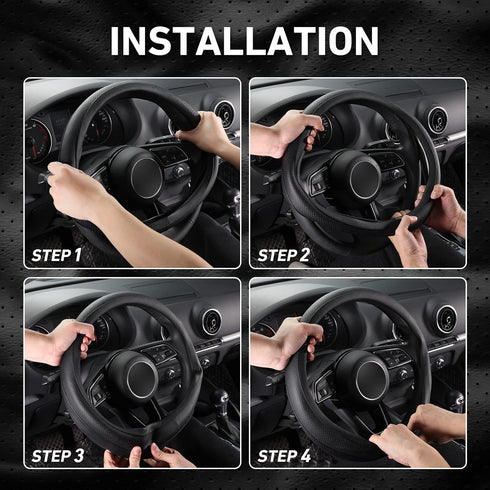 INSTALLATION

STEP 1

STEP 2

STEP 3

STEP 4