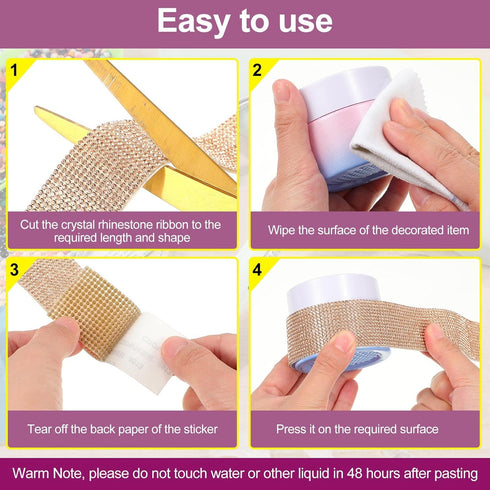 Easy to use

1

Cut the crystal rhinestone ribbon to the required length and shape

2

Wipe the surface of the decorated item

3

Tear off the back paper of the sticker

4

Press it on the required surface

Warm Note, please do not touch water or other liquid in 48 hours after pasting