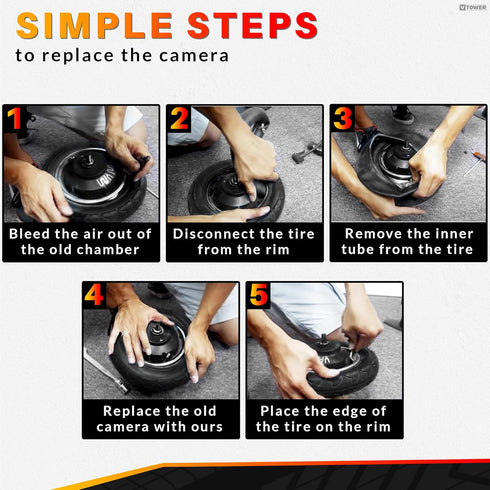 VTOWER

SIMPLE STEPS
to replace the camera

1
Bleed the air out of the old chamber

2
Disconnect the tire from the rim

3
Remove the inner tube from the tire

4
Replace the old camera with ours

5
Place the edge of the tire on the rim