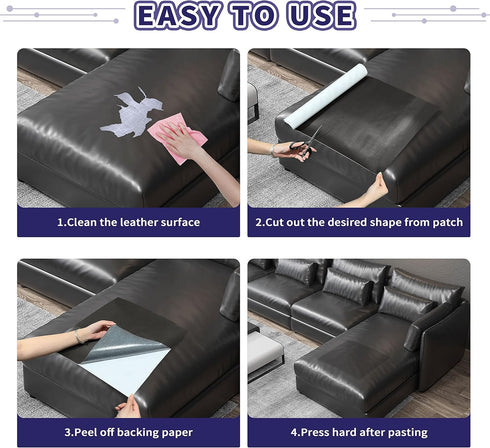 EASY TO USE

1.Clean the leather surface

2.Cut out the desired shape from patch

3.Peel off backing paper

4.Press hard after pasting