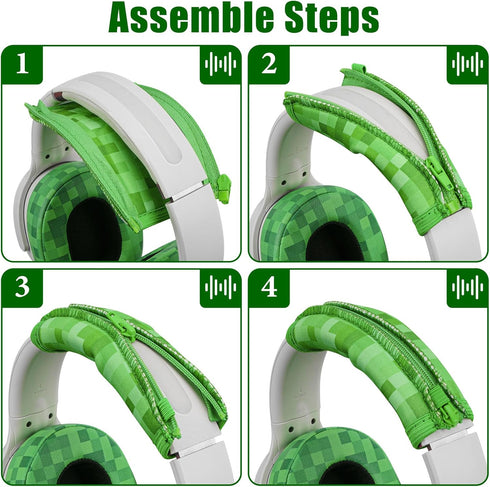 Assemble Steps

1

2

3

4