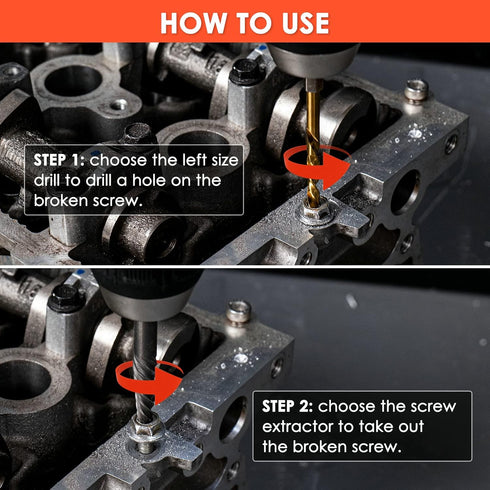 HOW TO USE

STEP 1: choose the left size drill to drill a hole on the broken screw.

STEP 2: choose the screw extractor to take out the broken screw.