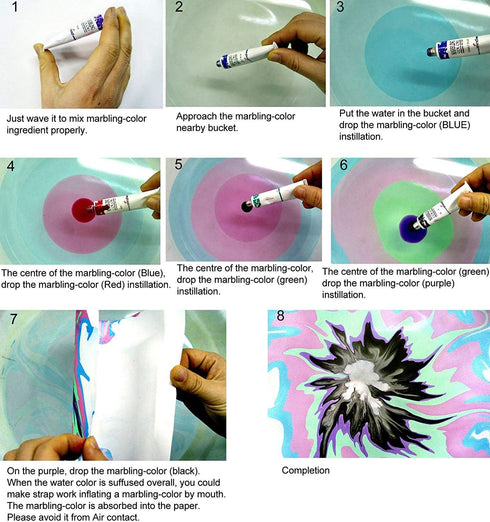 1

Just wave it to mix marbling-color ingredient properly.

2

Approach the marbling-color nearby bucket.

3

Put the water in the bucket and drop the marbling-color (BLUE) instillation.

4

The centre of the marbling-color (Blue), drop the marbling-color (Red) instillation.

5

The centre of the marbling-color, drop the marbling-color (green) instillation.

6

The centre of the marbling-color (green) drop the marbling-color (purple) instillation.

7

On the purple, drop the marbling-color (black). When the water color is suffused overall, you could make strap work inflating a marbling-color by mouth. The marbling-color is absorbed into the paper. Please avoid it from Air contact.

8

Completion