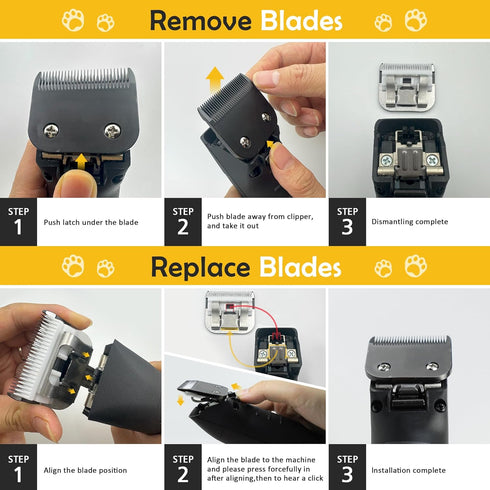 Remove Blades

STEP 1
Push latch under the blade

STEP 2
Push blade away from clipper, and take it out

STEP 3
Dismantling complete

Replace Blades

STEP 1
Align the blade position

STEP 2
Align the blade to the machine and please press forcefully in after aligning,then to hear a click

STEP 3
Installation complete