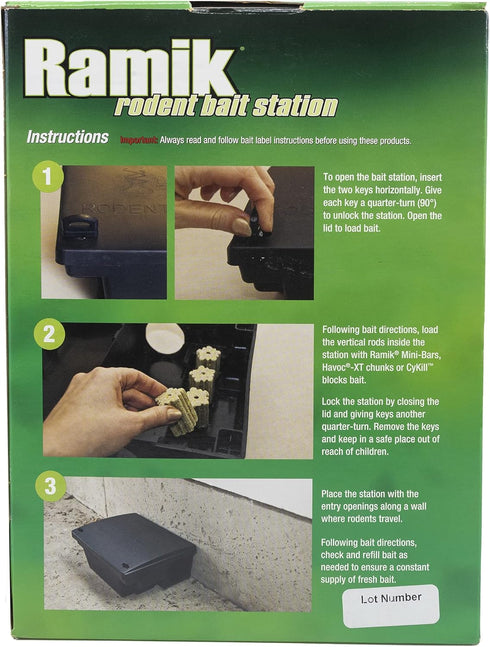 Ramik®
rodent bait station

Instructions Important: Always read and follow bait label instructions before using these products.

1

To open the bait station, insert the two keys horizontally. Give each key a quarter-turn (90°) to unlock the station. Open the lid to load bait.

2

Following bait directions, load the vertical rods inside the station with Ramik® Mini-Bars, Havoc®-XT chunks or CyKill™ blocks bait.

Lock the station by closing the lid and giving keys another quarter-turn. Remove the keys and keep in a safe place out of reach of children.

3

Place the station with the entry openings along a wall where rodents travel.

Following bait directions, check and refill bait as needed to ensure a constant supply of fresh bait.

Lot Number