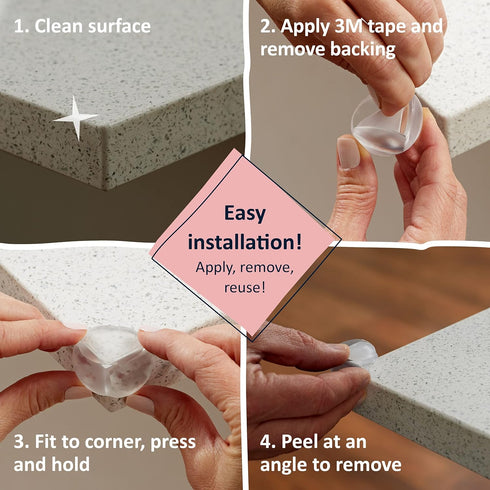 1. Clean surface

2. Apply 3M tape and remove backing

Easy installation!
Apply, remove, reuse!

3. Fit to corner, press and hold

4. Peel at an angle to remove