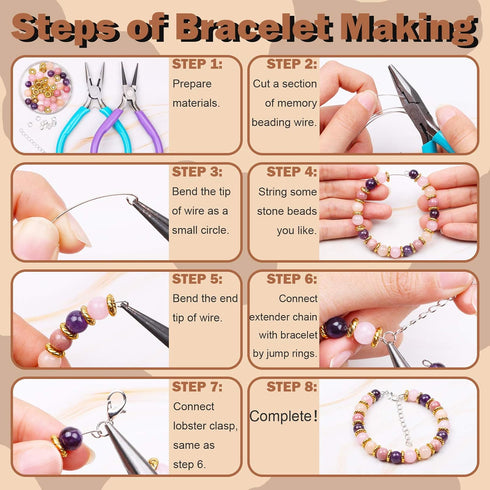 Steps of Bracelet Making

STEP 1:
Prepare materials.

STEP 2:
Cut a section of memory beading wire.

STEP 3:
Bend the tip of wire as a small circle.

STEP 4:
String some stone beads you like.

STEP 5:
Bend the end tip of wire.

STEP 6:
Connect extender chain with bracelet by jump rings.

STEP 7:
Connect lobster clasp, same as step 6.

STEP 8:
Complete!