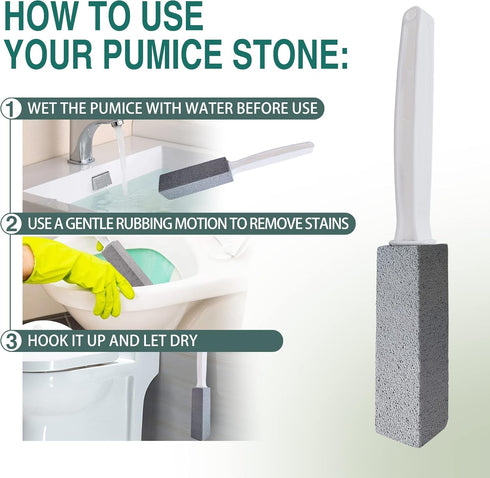 HOW TO USE YOUR PUMICE STONE:

1 WET THE PUMICE WITH WATER BEFORE USE

2 USE A GENTLE RUBBING MOTION TO REMOVE STAINS

3 HOOK IT UP AND LET DRY