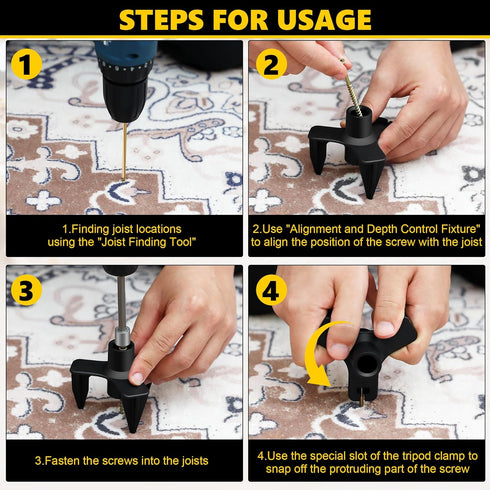 STEPS FOR USAGE

1

1.Finding joist locations using the "Joist Finding Tool"

2

2.Use "Alignment and Depth Control Fixture" to align the position of the screw with the joist

3

3.Fasten the screws into the joists

4

4.Use the special slot of the tripod clamp to snap off the protruding part of the screw