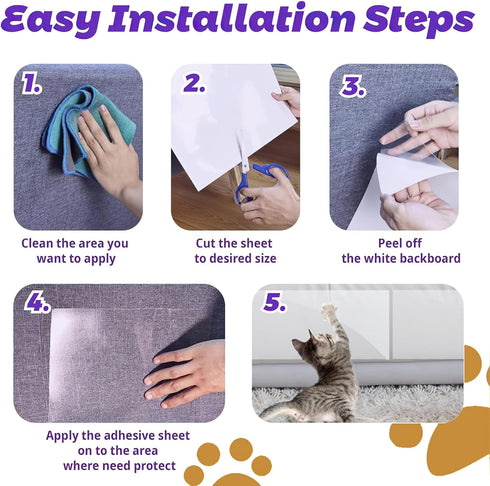 Easy Installation Steps

1.

Clean the area you want to apply

2.

Cut the sheet to desired size

3.

Peel off the white backboard

4.

Apply the adhesive sheet on to the area where need protect

5.