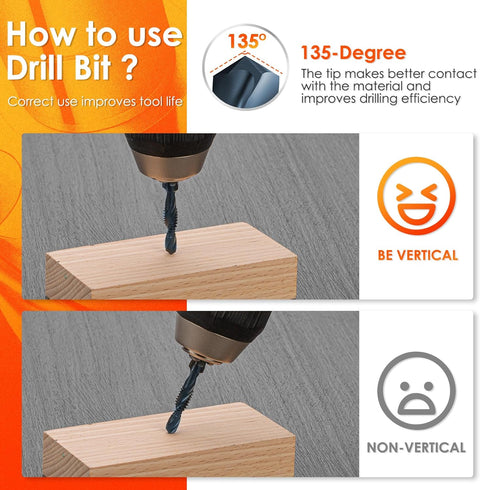 How to use Drill Bit ?

Correct use improves tool life

135°

135-Degree

The tip makes better contact with the material and improves drilling efficiency

BE VERTICAL

NON-VERTICAL