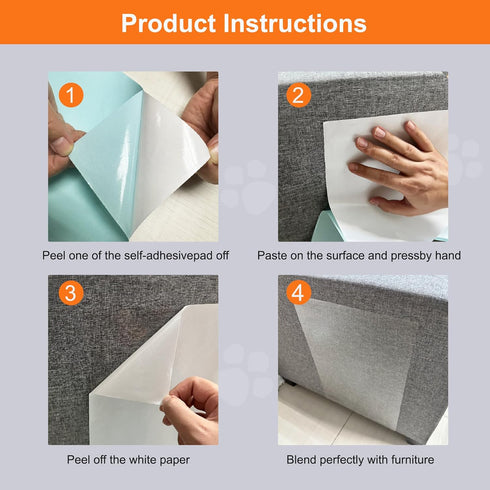 Product Instructions

1

Peel one of the self-adhesivepad off

2

Paste on the surface and pressby hand

3

Peel off the white paper

4

Blend perfectly with furniture