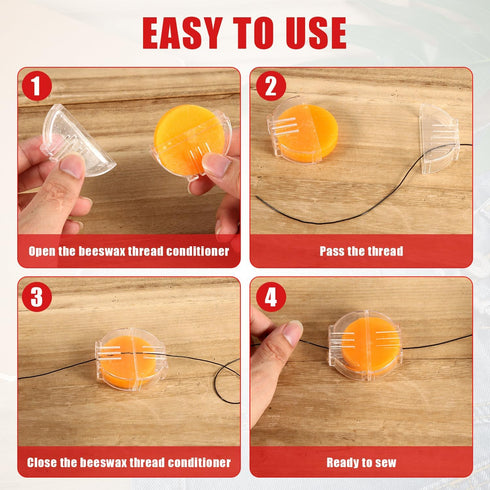 EASY TO USE

1
Open the beeswax thread conditioner

2
Pass the thread

3
Close the beeswax thread conditioner

4
Ready to sew