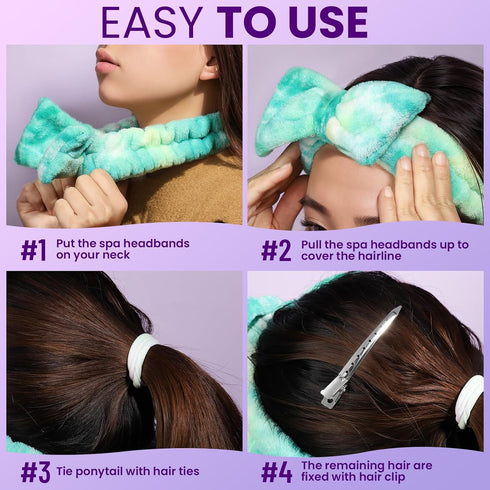 EASY TO USE

#1 Put the spa headbands on your neck

#2 Pull the spa headbands up to cover the hairline

#3 Tie ponytail with hair ties

#4 The remaining hair are fixed with hair clip