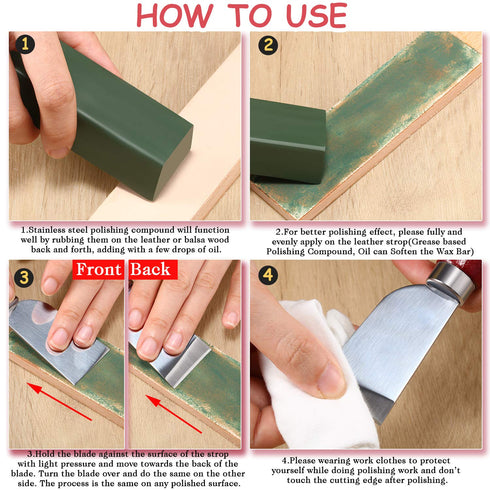 HOW TO USE

1

2

1.Stainless steel polishing compound will function well by rubbing them on the leather or balsa wood back and forth, adding with a few drops of oil.

2.For better polishing effect, please fully and evenly apply on the leather strop(Grease based Polishing Compound, Oil can Soften the Wax Bar)

3

Front

Back

4

3.Hold the blade against the surface of the strop with light pressure and move towards the back of the blade. Turn the blade over and do the same on the other side. The process is the same on any polished surface.

4.Please wearing work clothes to protect yourself while doing polishing work and don't touch the cutting edge after polishing.