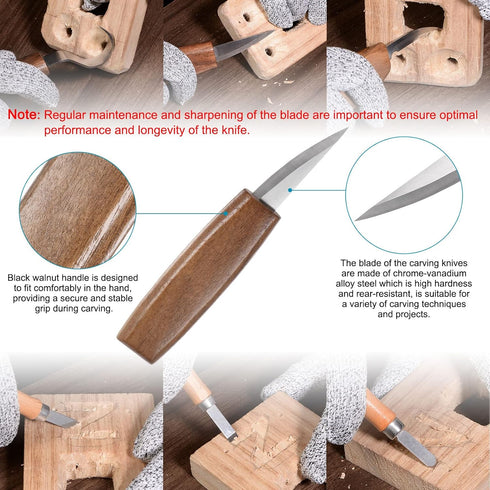 Note: Regular maintenance and sharpening of the blade are important to ensure optimal performance and longevity of the knife.

Black walnut handle is designed to fit comfortably in the hand, providing a secure and stable grip during carving.

The blade of the carving knives are made of chrome-vanadium alloy steel which is high hardness and rear-resistant, is suitable for a variety of carving techniques and projects.