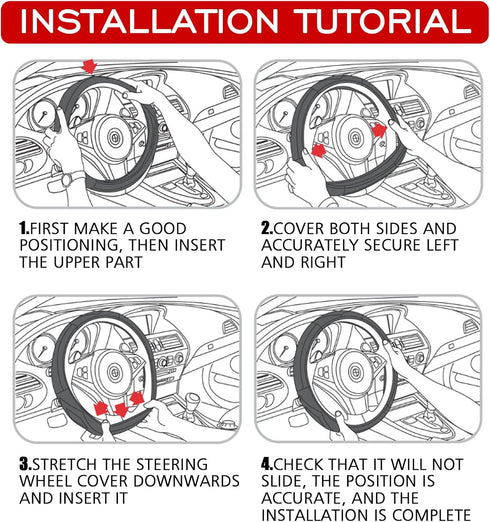 INSTALLATION TUTORIAL

1.FIRST MAKE A GOOD POSITIONING, THEN INSERT THE UPPER PART

2.COVER BOTH SIDES AND ACCURATELY SECURE LEFT AND RIGHT

3.STRETCH THE STEERING WHEEL COVER DOWNWARDS AND INSERT IT

4.CHECK THAT IT WILL NOT SLIDE, THE POSITION IS ACCURATE, AND THE INSTALLATION IS COMPLETE