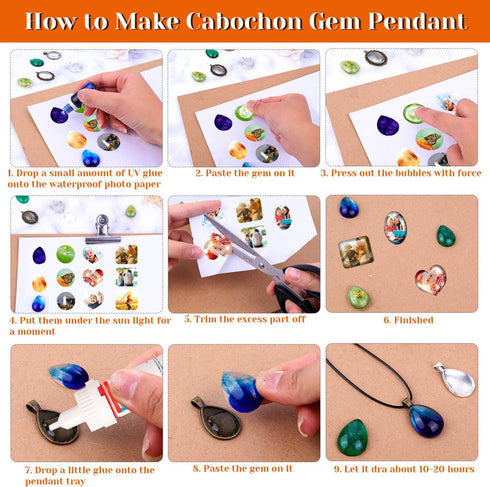 How to Make Cabochon Gem Pendant

1. Drop a small amount of UV glue onto the waterproof photo paper

2. Paste the gem on it

3. Press out the bubbles with force

4. Put them under the sun light for a moment

5. Trim the excess part off

6. Finished

7. Drop a little glue onto the pendant tray

8. Paste the gem on it

9. Let it dra about 10-20 hours