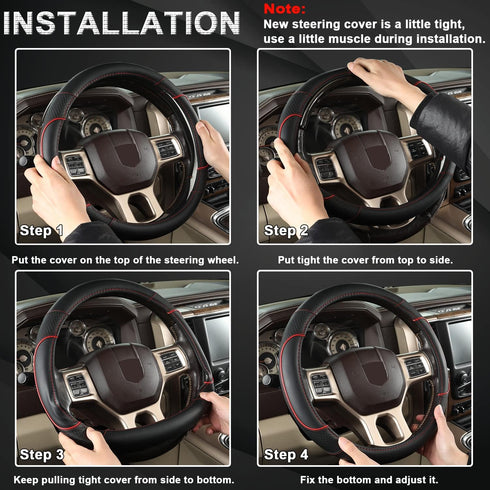 INSTALLATION

Note:
New steering cover is a little tight, use a little muscle during installation.

Step 1

Put the cover on the top of the steering wheel.

Step 2

Put tight the cover from top to side.

Step 3

Keep pulling tight cover from side to bottom.

Step 4

Fix the bottom and adjust it.