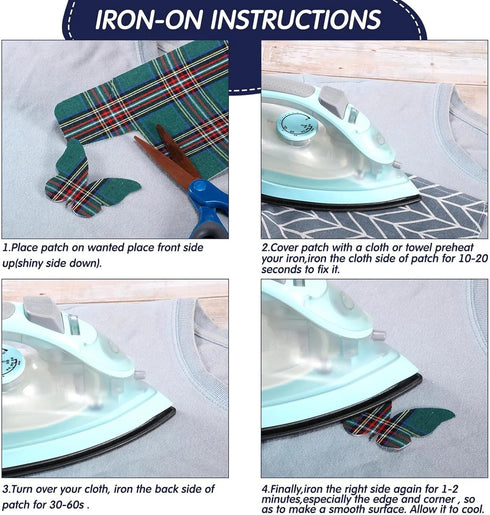 IRON-ON INSTRUCTIONS

1.Place patch on wanted place front side up(shiny side down).

2.Cover patch with a cloth or towel preheat your iron,iron the cloth side of patch for 10-20 seconds to fix it.

3.Turn over your cloth, iron the back side of patch for 30-60s .

4.Finally,iron the right side again for 1-2 minutes,especially the edge and corner , so as to make a smooth surface. Allow it to cool.