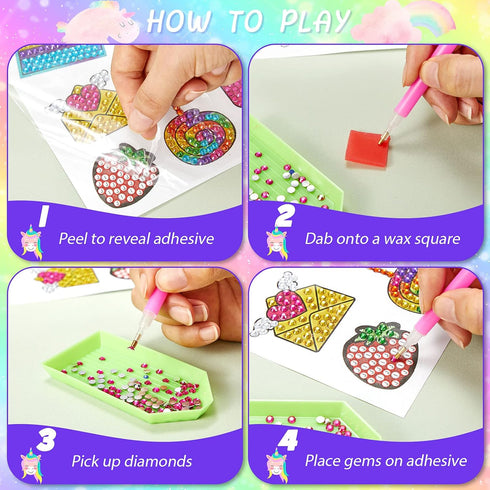 HOW TO PLAY

1 Peel to reveal adhesive

2 Dab onto a wax square

3 Pick up diamonds

4 Place gems on adhesive