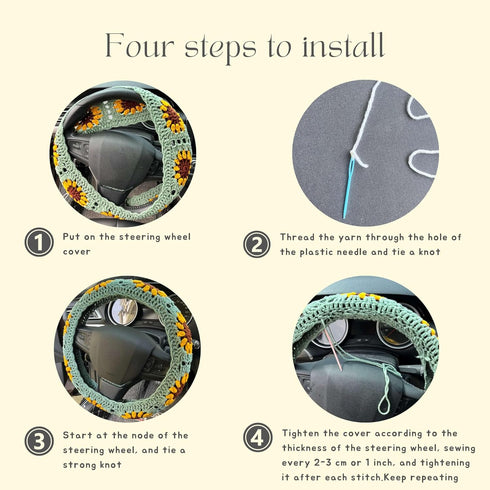 Four steps to install

1 Put on the steering wheel cover

2 Thread the yarn through the hole of the plastic needle and tie a knot

3 Start at the node of the steering wheel, and tie a strong knot

4 Tighten the cover according to the thickness of the steering wheel, sewing every 2-3 cm or 1 inch, and tightening it after each stitch.Keep repeating