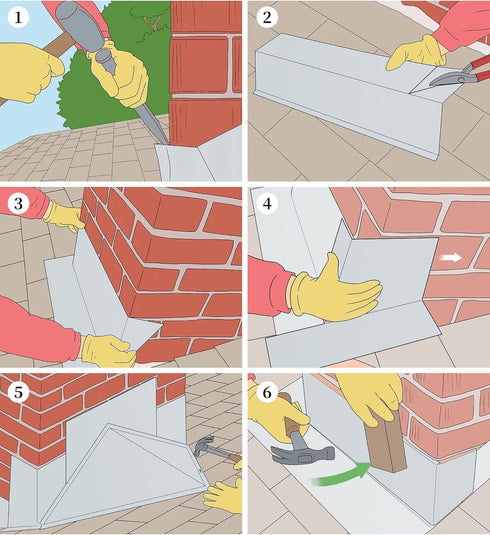 1

2

3

4

5

6