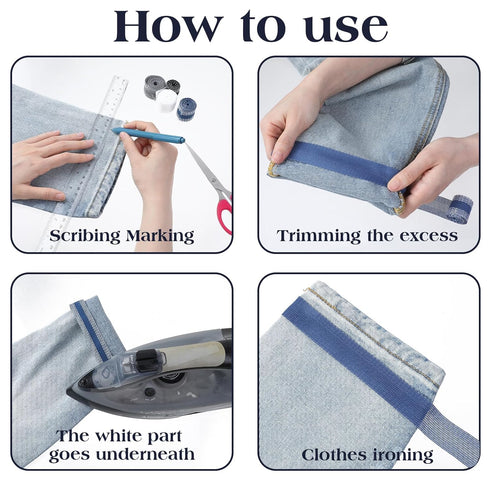 How to use

Scribing Marking

Trimming the excess

The white part goes underneath

Clothes ironing