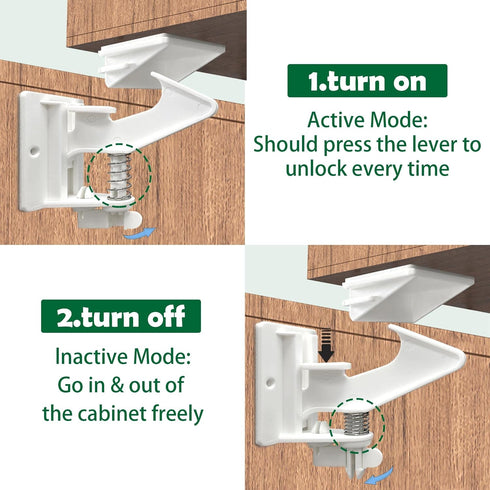 1.turn on

Active Mode:
Should press the lever to unlock every time

2.turn off

Inactive Mode:
Go in & out of the cabinet freely