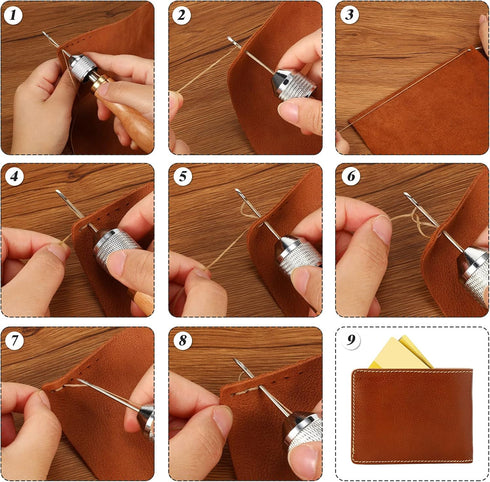 1
2
3
4
5
6
7
8
9