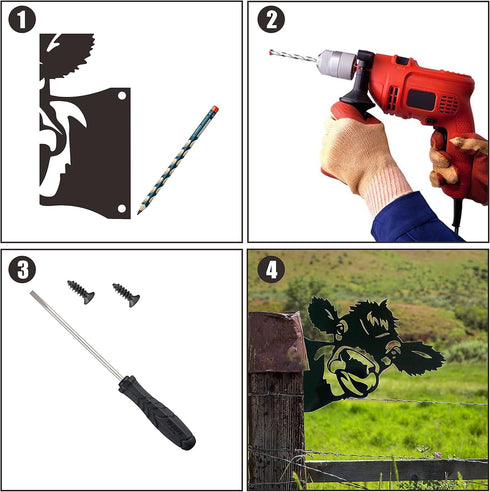 1

2

3

4