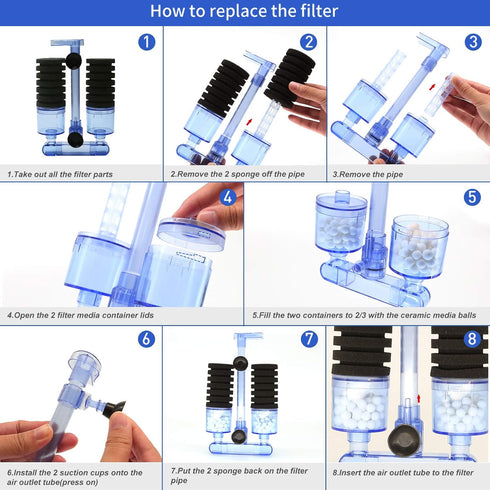 How to replace the filter

1

1.Take out all the filter parts

2

2.Remove the 2 sponge off the pipe

3

3.Remove the pipe

4

4.Open the 2 filter media container lids

5

5.Fill the two containers to 2/3 with the ceramic media balls

6

6.Install the 2 suction cups onto the air outlet tube(press on)

7

7.Put the 2 sponge back on the filter pipe

8

8.Insert the air outlet tube to the filter