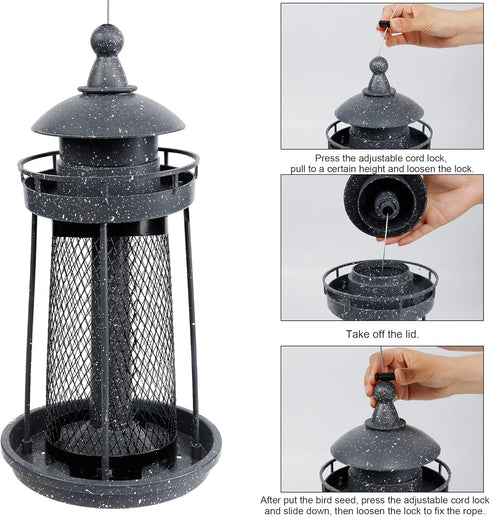 Press the adjustable cord lock, pull to a certain height and loosen the lock.

Take off the lid.

After put the bird seed, press the adjustable cord lock and slide down, then loosen the lock to fix the rope.